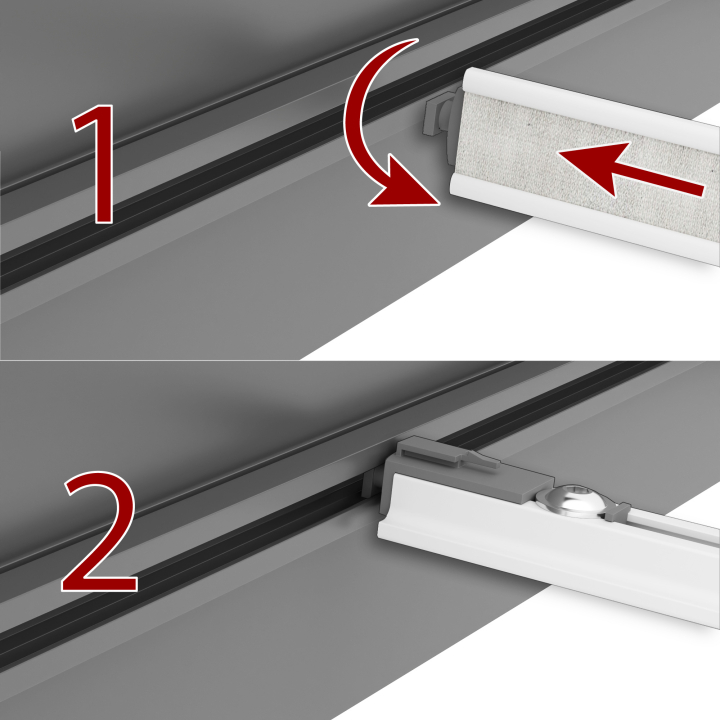 1

2